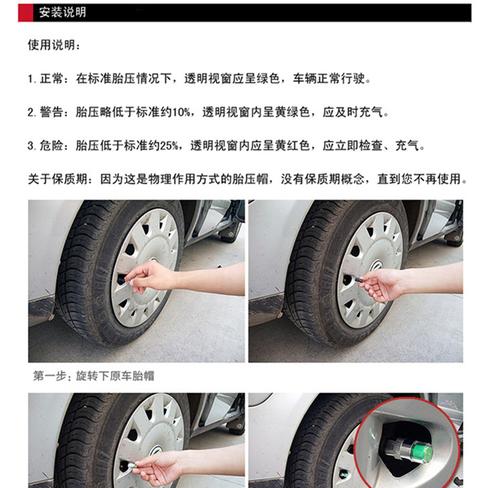 安装说明

使用说明：

1. 正常：在标准胎压情况下，透明视窗应呈绿色，车辆正常行驶。

2. 警告：胎压略低于标准约10%，透明视窗内呈黄绿色，应及时充气。

3. 危险：胎压低于标准约25%，透明视窗内应呈黄红色，应立即检查、充气。

关于保质期：因为这是物理作用方式的胎压帽，没有保质期概念，直到您不再使用。

第一步：旋转下原车胎帽